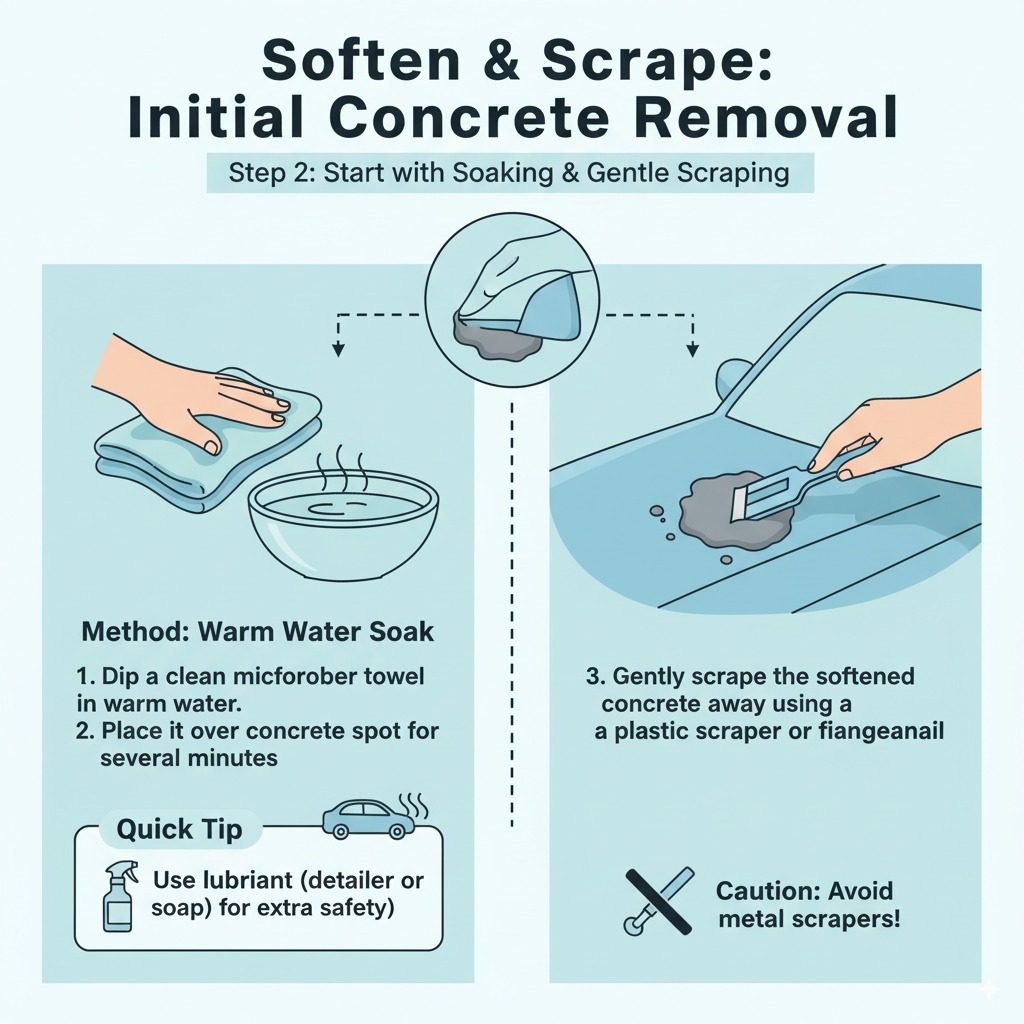 Soften & Scrape:
Initial Concrete Removal

Step 2: Start with Soaking & Gentle Scraping

Method: Warm Water Soak

1. Dip a clean micforober towel in warm water.
2. Place it over concrete spot for several minutes

Quick Tip

Use lubriant (detailer or soap) for extra safety)

3. Gently scrape the softened concrete away using a a plastic scraper or fiangeanail

Caution: Avoid metal scrapers!