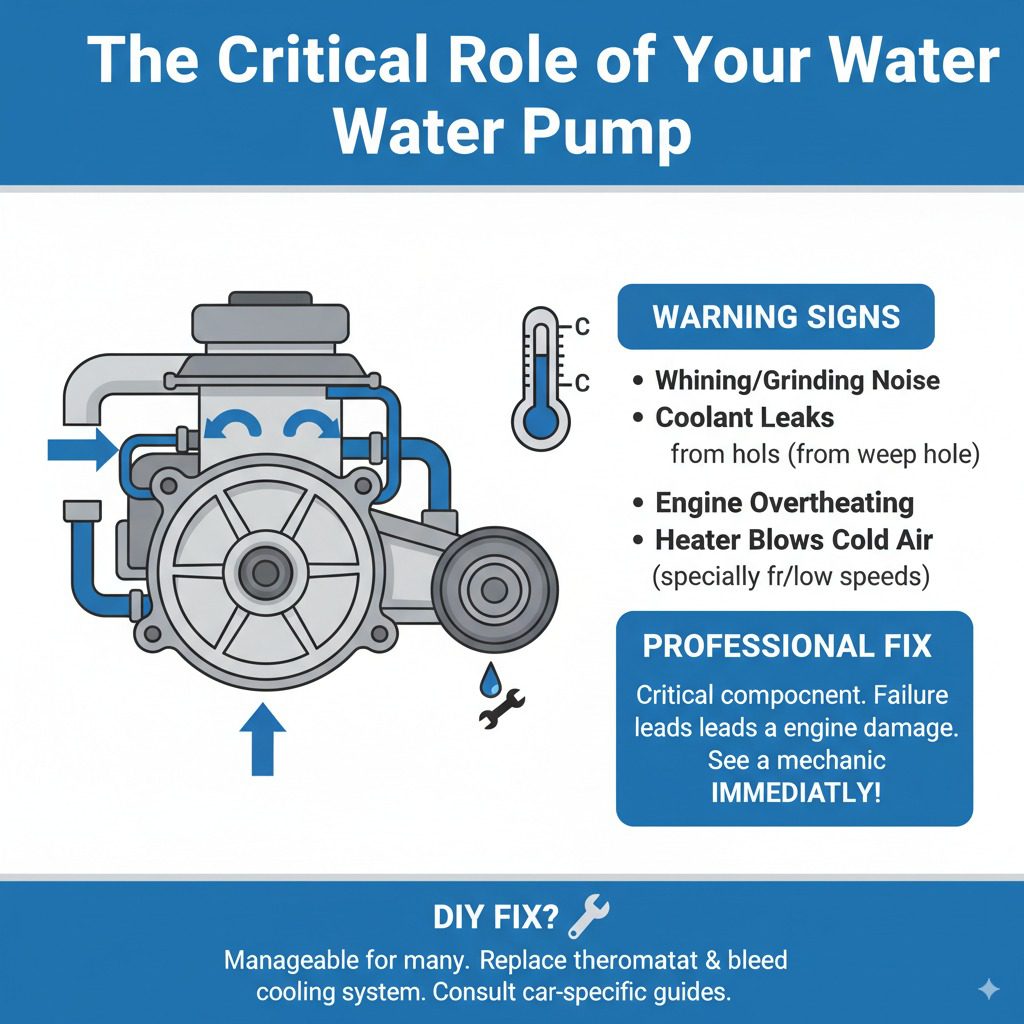 The Critical Role of Your Water Water Pump

C

C

WARNING SIGNS

• Whining/Grinding Noise
• Coolant Leaks
from hols (from weep hole)
• Engine Overtheating
• Heater Blows Cold Air
(specially fr/low speeds)

PROFESSIONAL FIX

Critical compocnent. Failure leads leads a engine damage. See a mechanic IMMEDIATLY!

DIY FIX?

Manageable for many. Replace theromatat & bleed cooling system. Consult car-specific guides.