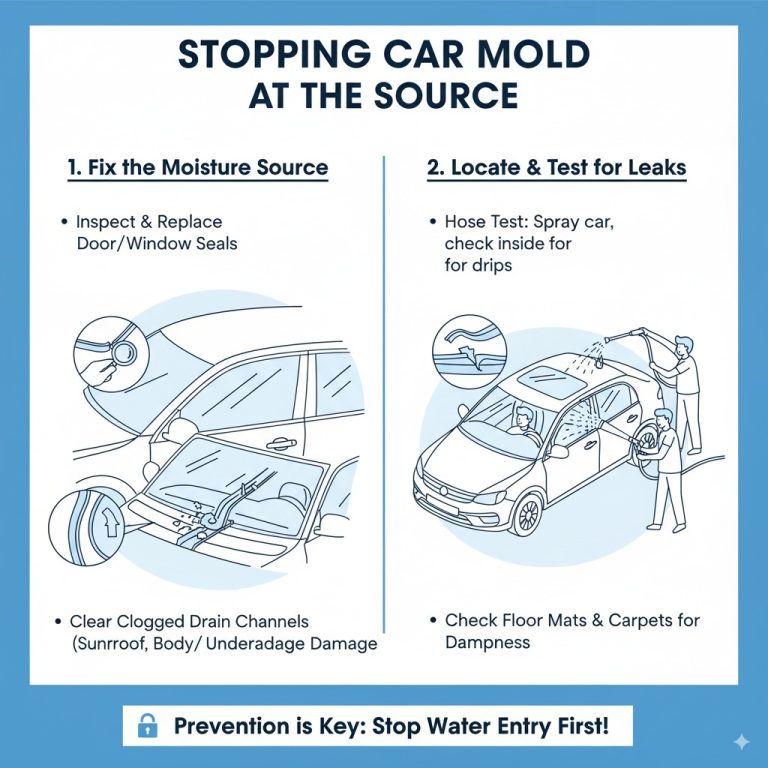 STOPPING CAR MOLD AT THE SOURCE

1. Fix the Moisture Source

• Inspect & Replace Door/Window Seals

• Clear Clogged Drain Channels (Sunrroof, Body/ Underadage Damage

2. Locate & Test for Leaks

• Hose Test: Spray car, check inside for for drips

• Check Floor Mats & Carpets for Dampness

Prevention is Key: Stop Water Entry First!