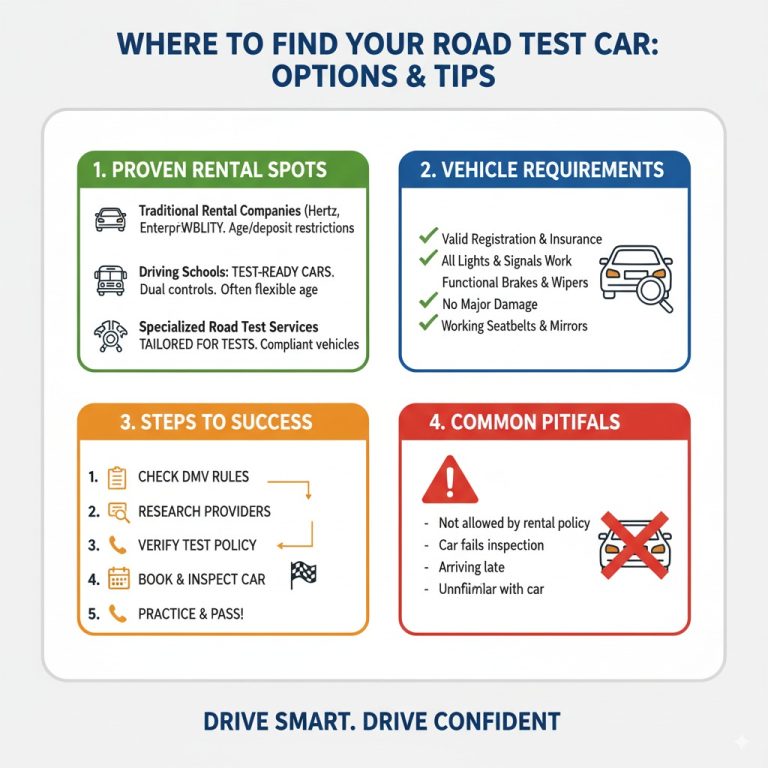 WHERE TO FIND YOUR ROAD TEST CAR: OPTIONS & TIPS

1. PROVEN RENTAL SPOTS

Traditional Rental Companies (Hertz, EnterprWBLITY. Age/deposit restrictions

Driving Schools: TEST-READY CARS. Dual controls. Often flexible age

Specialized Road Test Services TAILORED FOR TESTS. Compliant vehicles

2. VEHICLE REQUIREMENTS

Valid Registration & Insurance
All Lights & Signals Work
Functional Brakes & Wipers
No Major Damage
Working Seatbelts & Mirrors

3. STEPS TO SUCCESS

1. CHECK DMV RULES
2. RESEARCH PROVIDERS
3. VERIFY TEST POLICY
4. BOOK & INSPECT CAR
5. PRACTICE & PASS!

4. COMMON PITIFALS

- Not allowed by rental policy
- Car fails inspection
- Arriving late
- Unnfiimlar with car

DRIVE SMART. DRIVE CONFIDENT