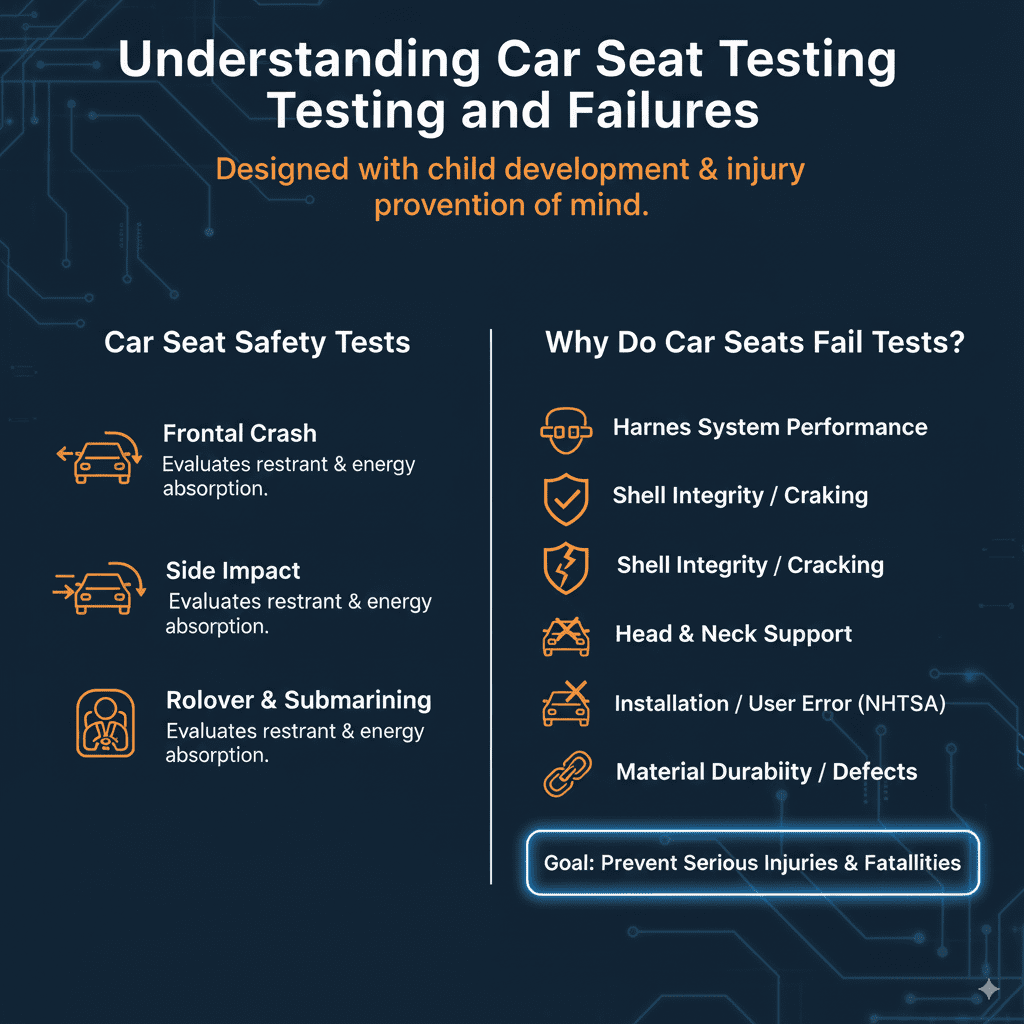 Understanding Car Seat Testing Testing and Failures

Designed with child development & injury provention of mind.

Car Seat Safety Tests

Frontal Crash
Evaluates restrant & energy absorption.

Side Impact
Evaluates restrant & energy absorption.

Rolover & Submarining
Evaluates restrant & energy absorption.

Why Do Car Seats Fail Tests?

Harnes System Performance

Shell Integrity / Craking

Shell Integrity / Cracking

Head & Neck Support

Installation / User Error (NHTSA)

Material Durabiity / Defects

Goal: Prevent Serious Injuries & Fatallities