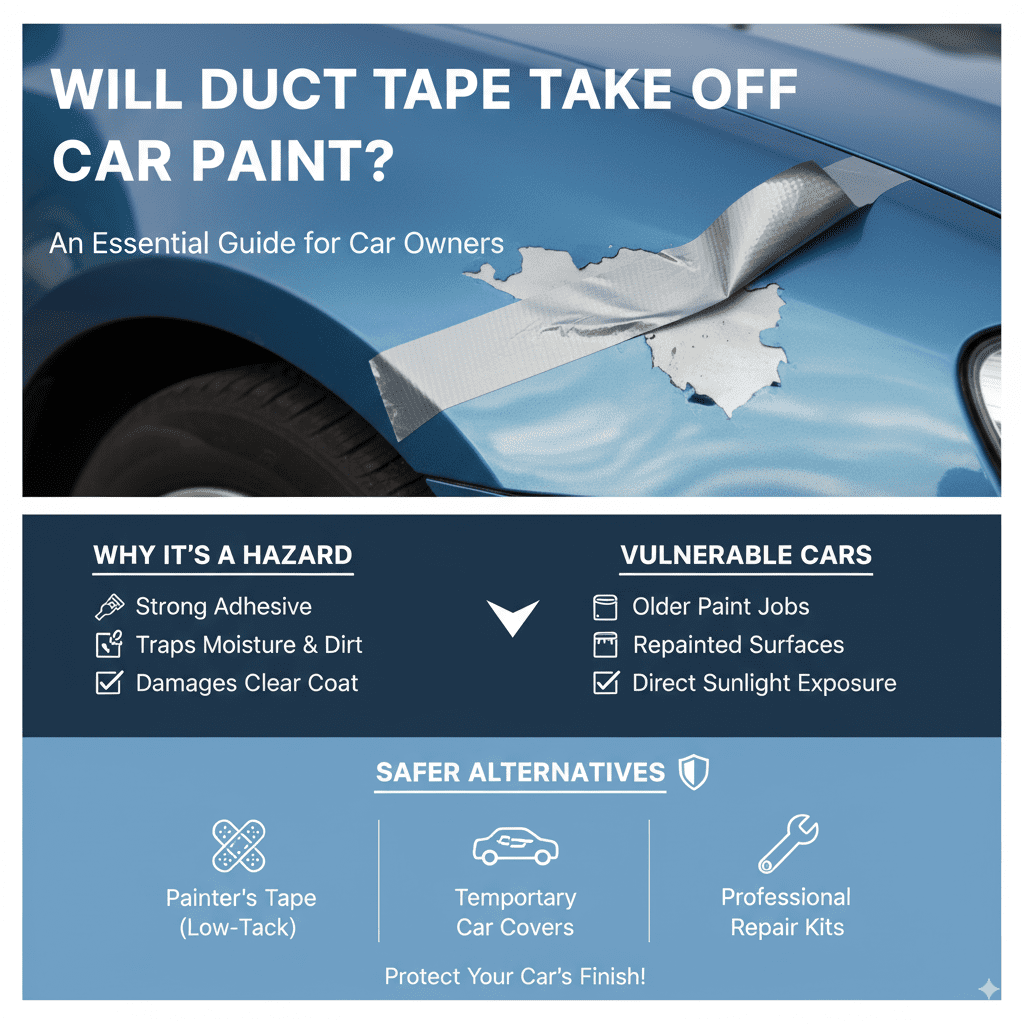 WILL DUCT TAPE TAKE OFF CAR PAINT?

An Essential Guide for Car Owners

WHY IT'S A HAZARD

Strong Adhesive
Traps Moisture & Dirt
Damages Clear Coat

VULNERABLE CARS

Older Paint Jobs
Repainted Surfaces
Direct Sunlight Exposure

SAFER ALTERNATIVES

Painter's Tape (Low-Tack)

Temporary Car Covers

Professional Repair Kits

Protect Your Car's Finish!