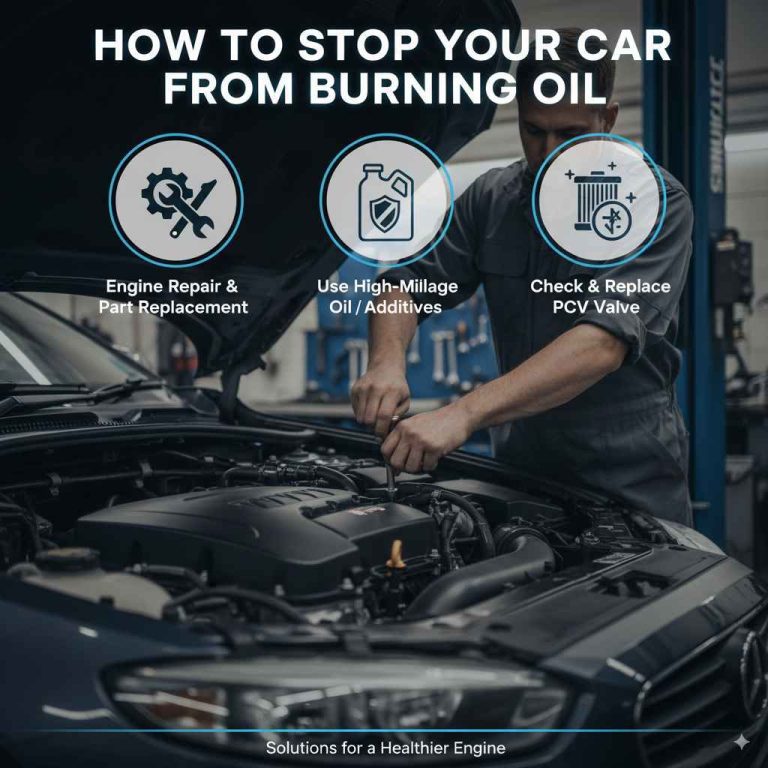 HOW TO STOP YOUR CAR FROM BURNING OIL

Engine Repair & Part Replacement

Use High-Millage Oil / Additives

Check & Replace PCV Valve

Solutions for a Healthier Engine