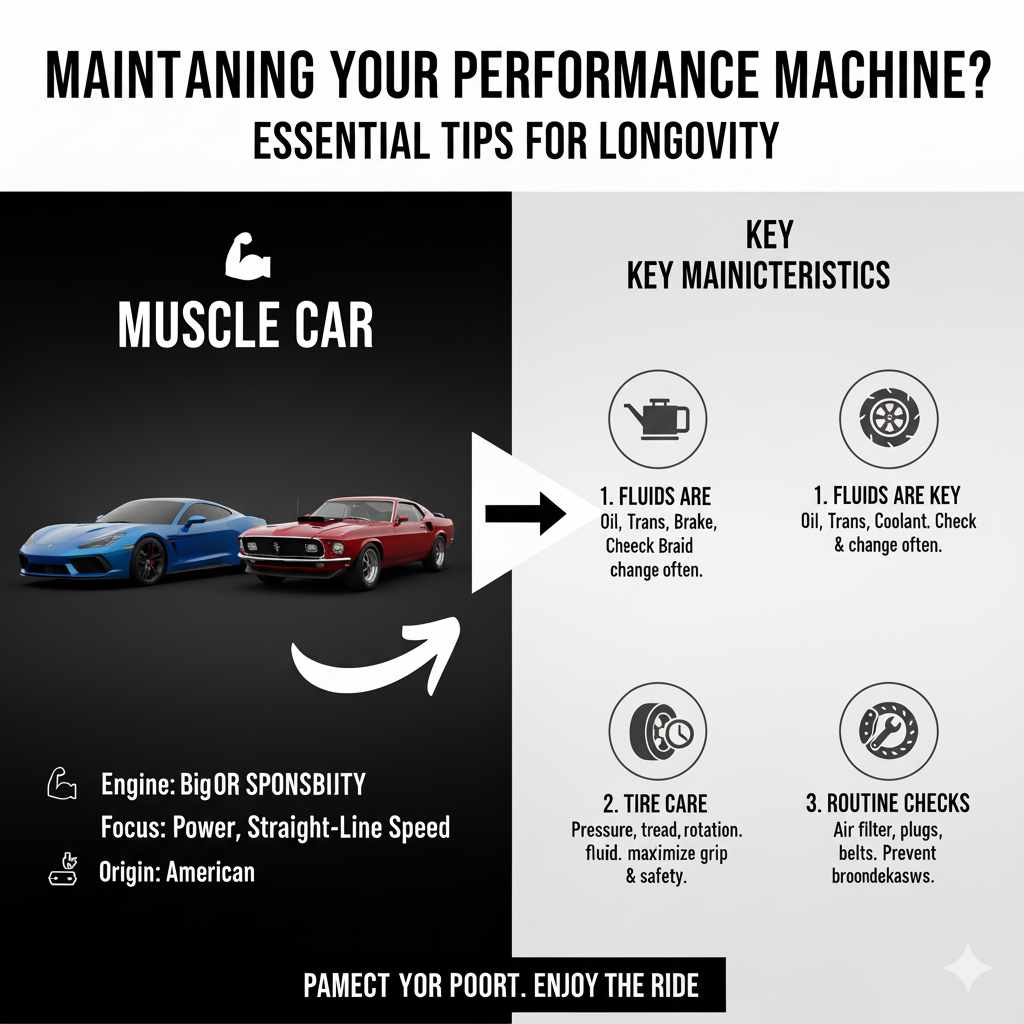 MAINTANING YOUR PERFORMANCE MACHINE?
ESSENTIAL TIPS FOR LONGOVITY

MUSCLE CAR

Engine: BigOR SPONSBIITY
Focus: Power, Straight-Line Speed
Origin: American

KEY
KEY MAINICTERISTICS

1. FLUIDS ARE
Oil, Trans, Brake, Cheeck Braid change often.

1. FLUIDS ARE KEY
Oil, Trans, Coolant. Check & change often.

2. TIRE CARE
Pressure, tread, rotation. fluid. maximize grip & safety.

3. ROUTINE CHECKS
Air filter, plugs, belts. Prevent broondekasws.

PAMECT YOR POORT. ENJOY THE RIDE