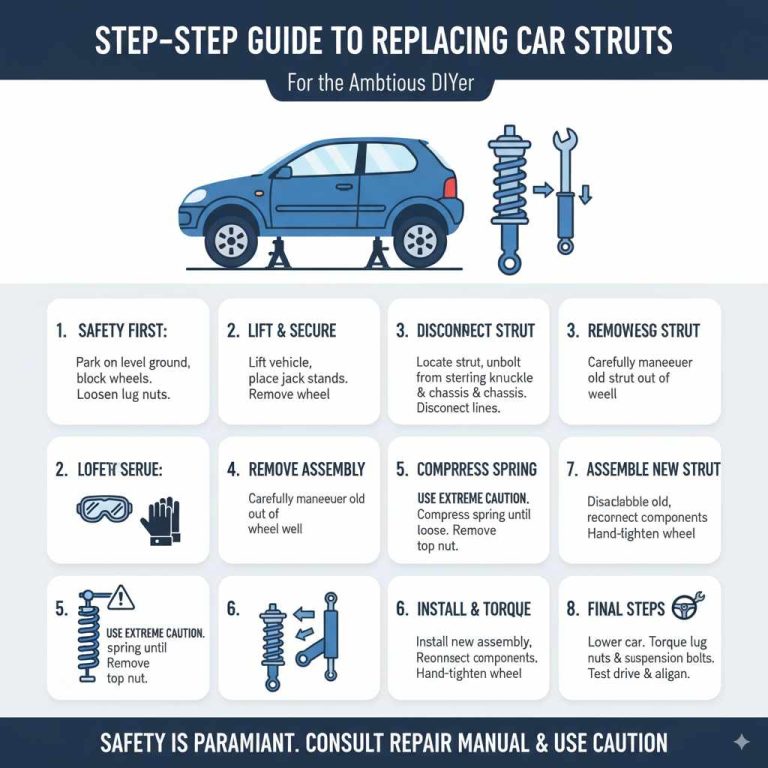 STEP-STEP GUIDE TO REPLACING CAR STRUTS

For the Ambtious DIYer

1. SAFETY FIRST:

Park on level ground, block wheels. Loosen lug nuts.

2. LIFT & SECURE

Lift vehicle, place jack stands. Remove wheel

3. DISCONNECT STRUT

Locate strut, unbolt from sterting knuckle & chassis & chassis. Disconect lines.

3. REMOWESG STRUT

Carefully maneeuer old strut out of weell

2. LOFETY SERUE:

4. REMOVE ASSEMBLY

Carefully maneeuer old out of wheel well

5. COMPRRESS SPRING

USE EXTREME CAUTION. Compress spring until loose. Remove top nut.

7. ASSEMBLE NEW STRUT

Disaclabble old, reconnect components Hand-tighten wheel

5.

USE EXTREME CAUTION. spring until Remove top nut.

6.

6. INSTALL & TORQUE

Install new assembly, Reonnsect components. Hand-tighten wheel

8. FINAL STEPS

Lower car. Torque lug nuts & suspension bolts. Test drive & aligan.

SAFETY IS PARAMIANT. CONSULT REPAIR MANUAL & USE CAUTION