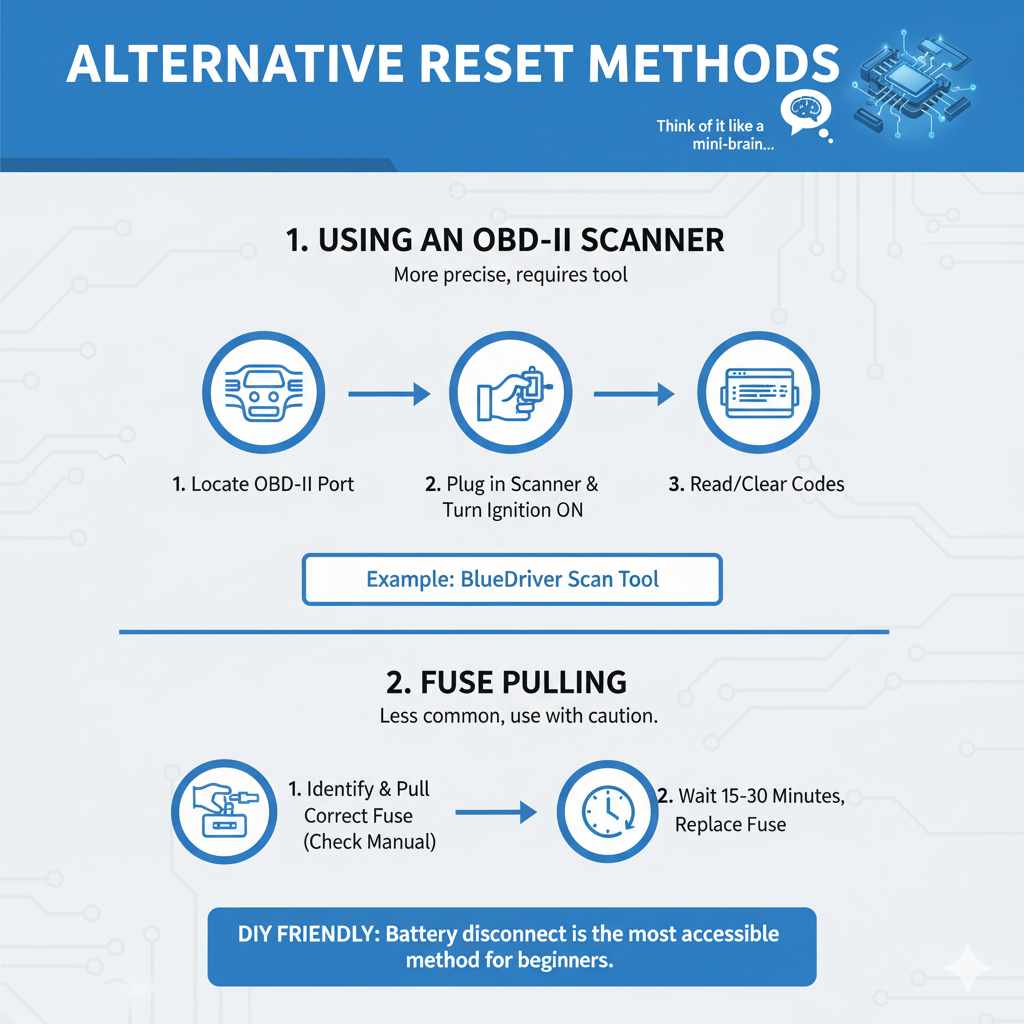 ALTERNATIVE RESET METHODS

Think of it like a mini-brain...

1. USING AN OBD-II SCANNER
More precise, requires tool

1. Locate OBD-II Port

2. Plug in Scanner & Turn Ignition ON

3. Read/Clear Codes

Example: BlueDriver Scan Tool

2. FUSE PULLING
Less common, use with caution.

1. Identify & Pull Correct Fuse (Check Manual)

2. Wait 15-30 Minutes, Replace Fuse

DIY FRIENDLY: Battery disconnect is the most accessible method for beginners.