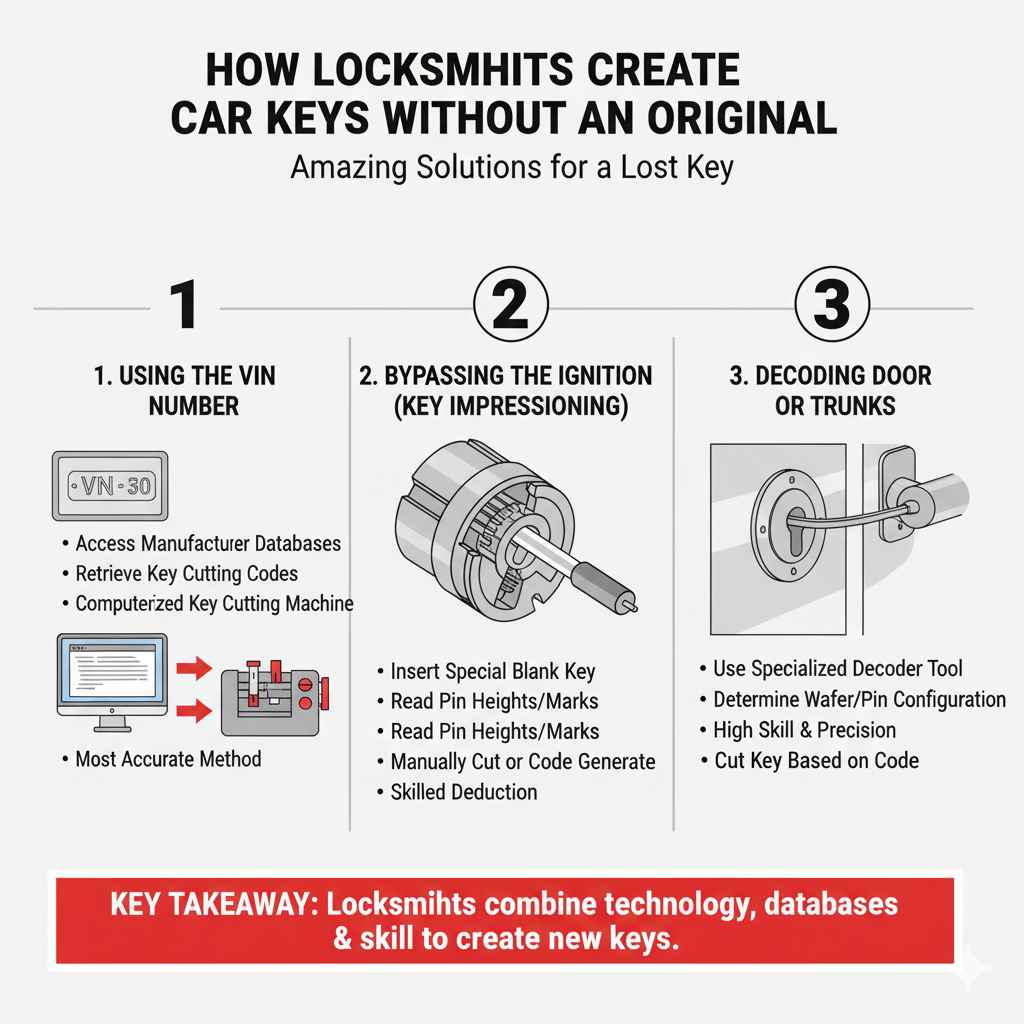 HOW LOCKSMHITS CREATE CAR KEYS WITHOUT AN ORIGINAL

Amazing Solutions for a Lost Key

1

1. USING THE VIN NUMBER

VN-30

• Access Manufacturer Databases
• Retrieve Key Cutting Codes
• Computerized Key Cutting Machine

• Most Accurate Method

2

2. BYPASSING THE IGNITION (KEY IMPRESSIONING)

• Insert Special Blank Key
• Read Pin Heights/Marks
• Read Pin Heights/Marks
• Manually Cut or Code Generate
• Skilled Deduction

3

3. DECODING DOOR OR TRUNKS

• Use Specialized Decoder Tool
• Determine Wafer/Pin Configuration
• High Skill & Precision
• Cut Key Based on Code

KEY TAKEAWAY: Locksmihts combine technology, databases & skill to create new keys.