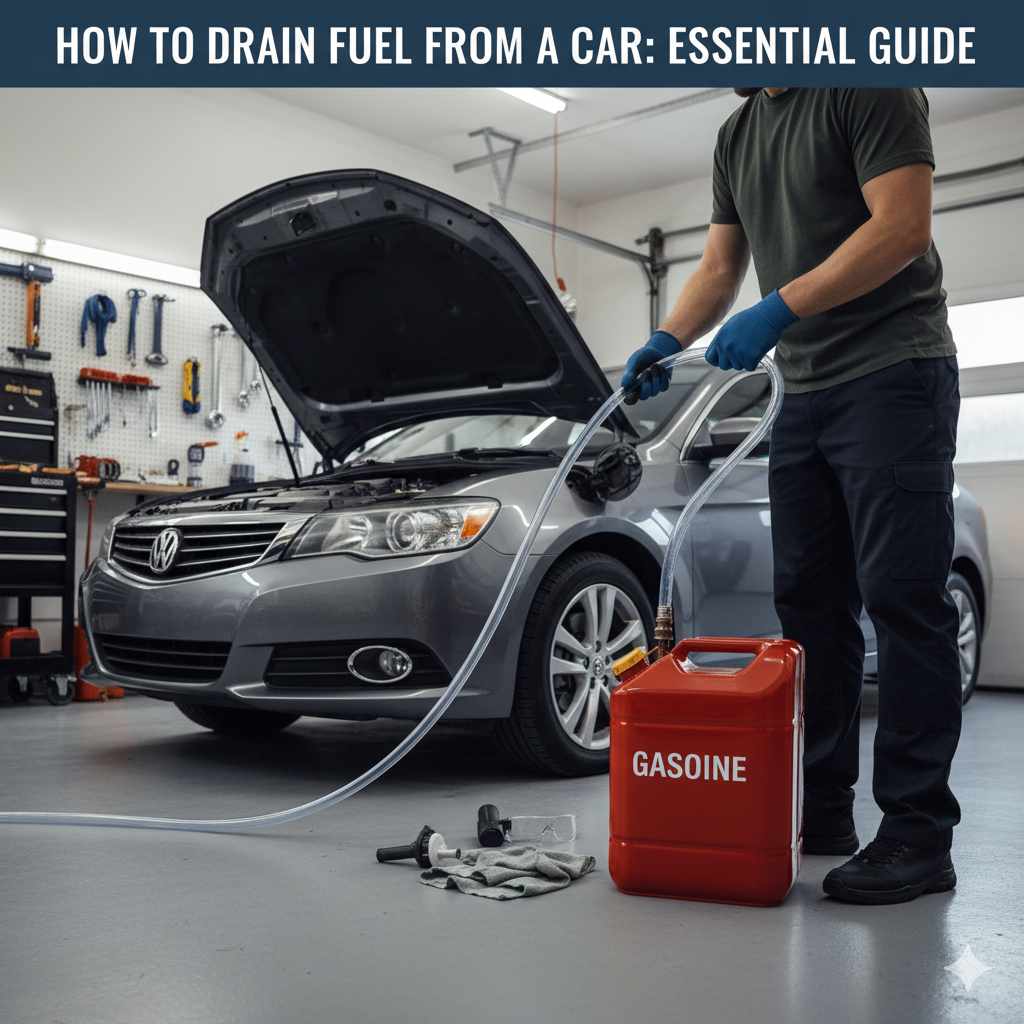 HOW TO DRAIN FUEL FROM A CAR: ESSENTIAL GUIDE

GASOINE