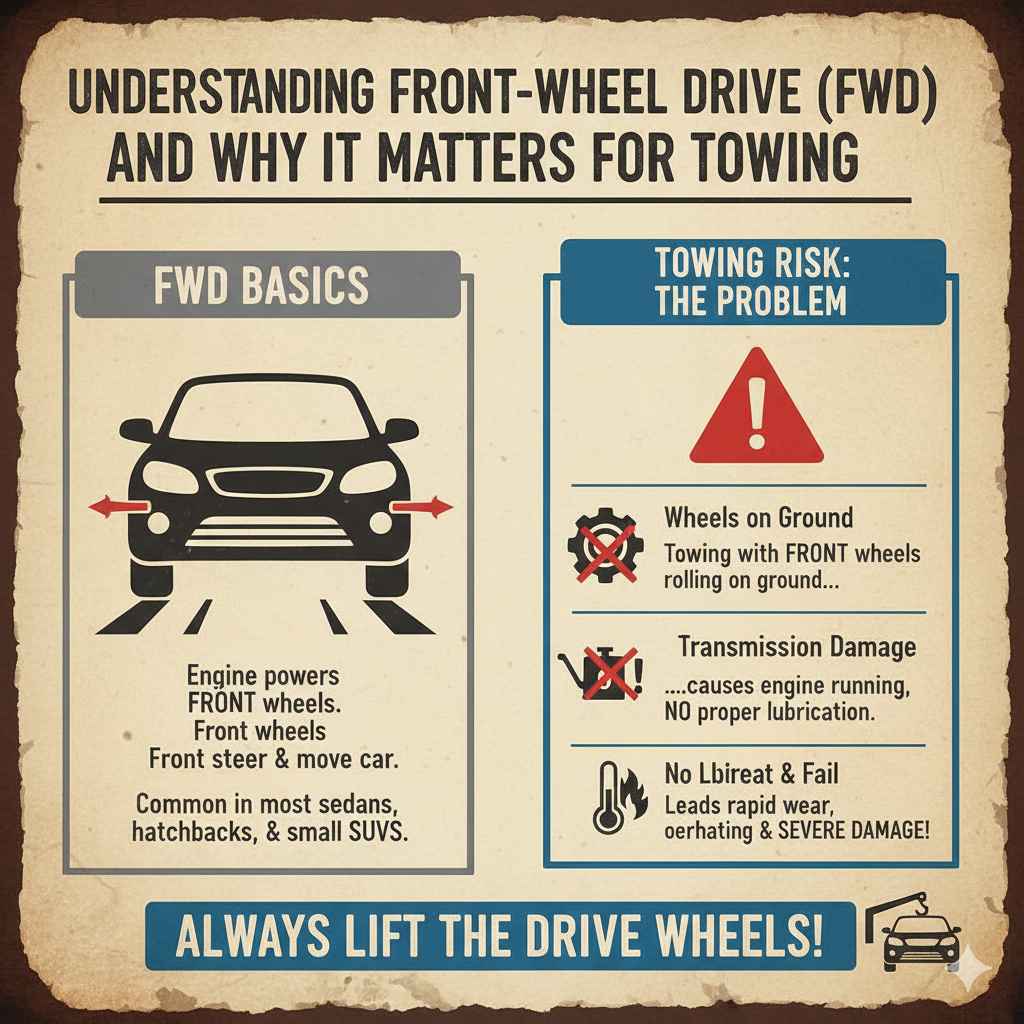 UNDERSTANDING FRONT-WHEEL DRIVE (FWD) AND WHY IT MATTERS FOR TOWING

FWD BASICS

Engine powers FRONT wheels. Front wheels Front steer & move car.

Common in most sedans, hatchbacks, & small SUVS.

TOWING RISK: THE PROBLEM

Wheels on Ground
Towing with FRONT wheels rolling on ground...

Transmission Damage
....causes engine running, NO proper lubrication.

No Lbireat & Fail
Leads rapid wear, oerhating & SEVERE DAMAGE!

ALWAYS LIFT THE DRIVE WHEELS!