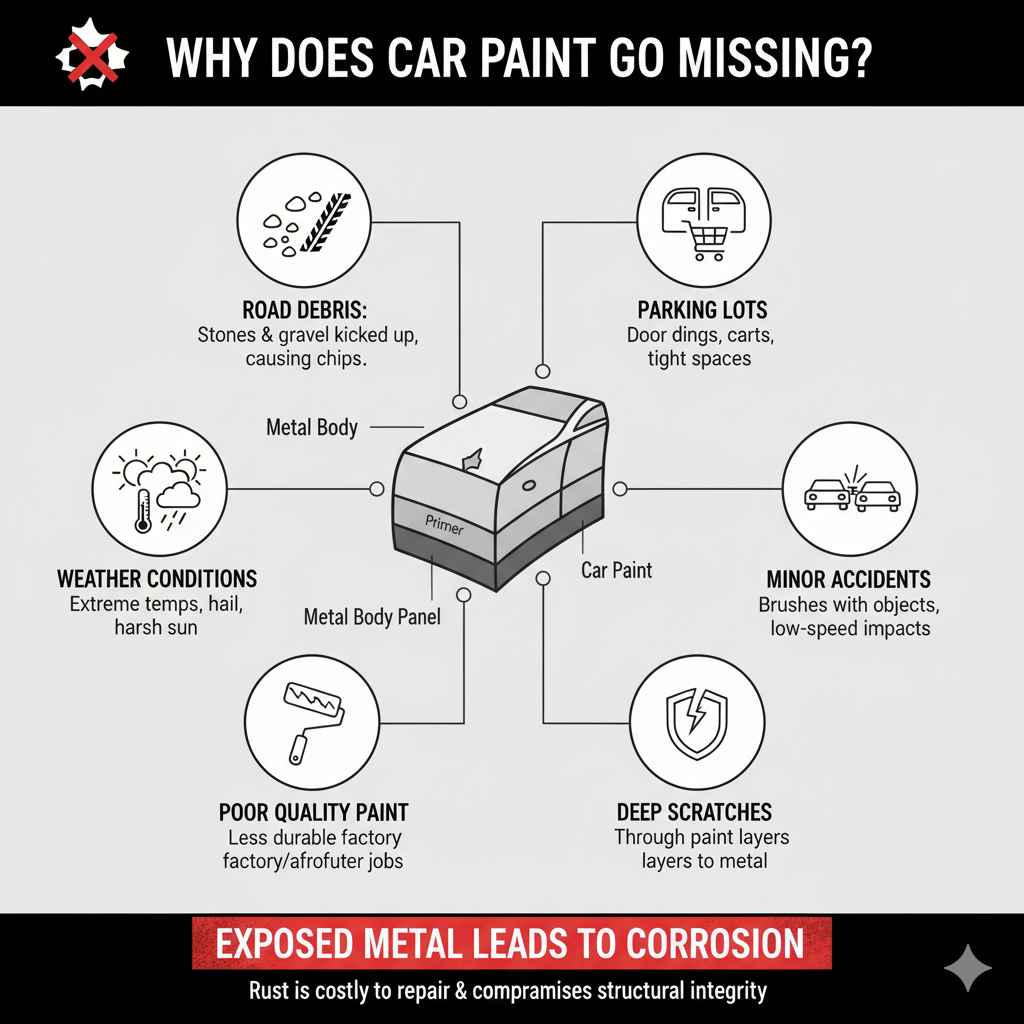 WHY DOES CAR PAINT GO MISSING?

ROAD DEBRIS:
Stones & gravel kicked up, causing chips.

PARKING LOTS
Door dings, carts, tight spaces

Metal Body

Primer

Car Paint

Metal Body Panel

WEATHER CONDITIONS
Extreme temps, hail, harsh sun

MINOR ACCIDENTS
Brushes with objects, low-speed impacts

POOR QUALITY PAINT
Less durable factory factory/afrofuter jobs

DEEP SCRATCHES
Through paint layers layers to metal

EXPOSED METAL LEADS TO CORROSION
Rust is costly to repair & compramises structural integrity