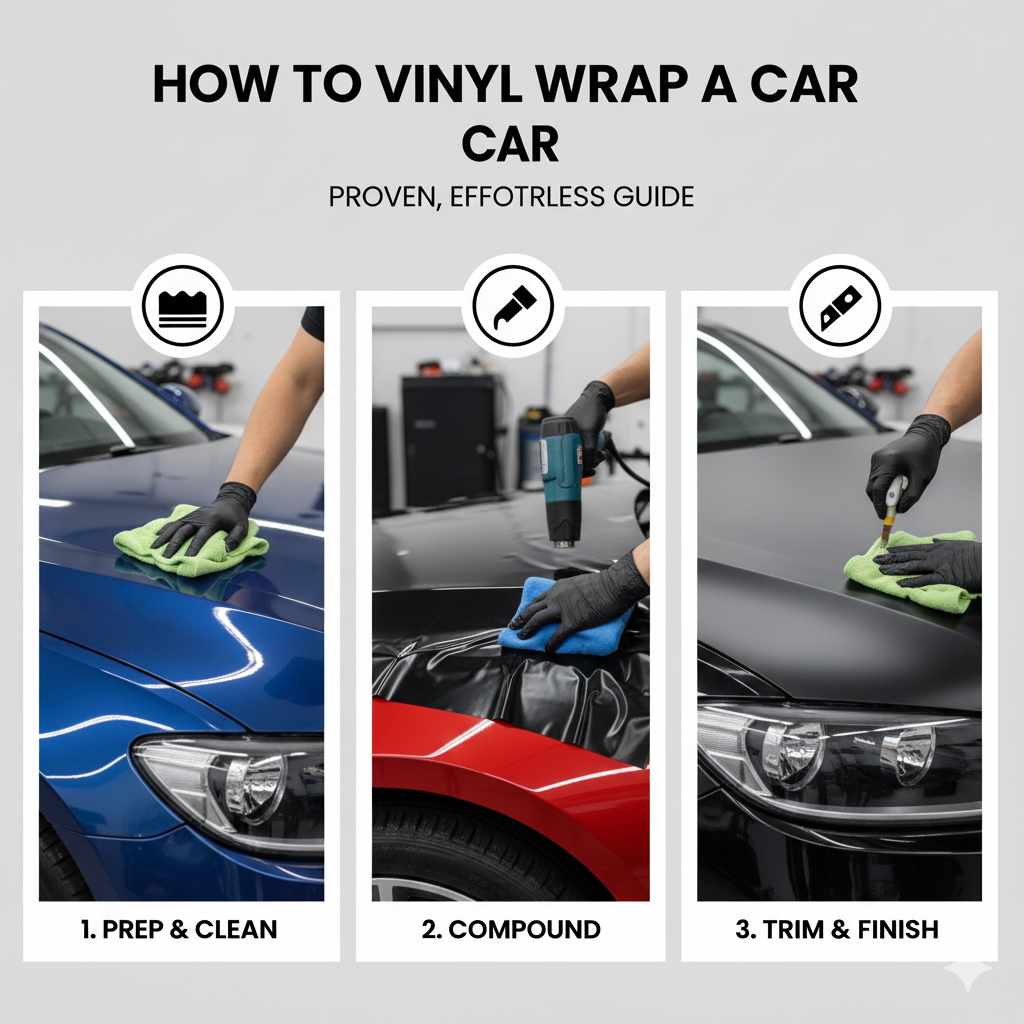 HOW TO VINYL WRAP A CAR CAR

PROVEN, EFFOTRLESS GUIDE

1. PREP & CLEAN

2. COMPOUND

3. TRIM & FINISH