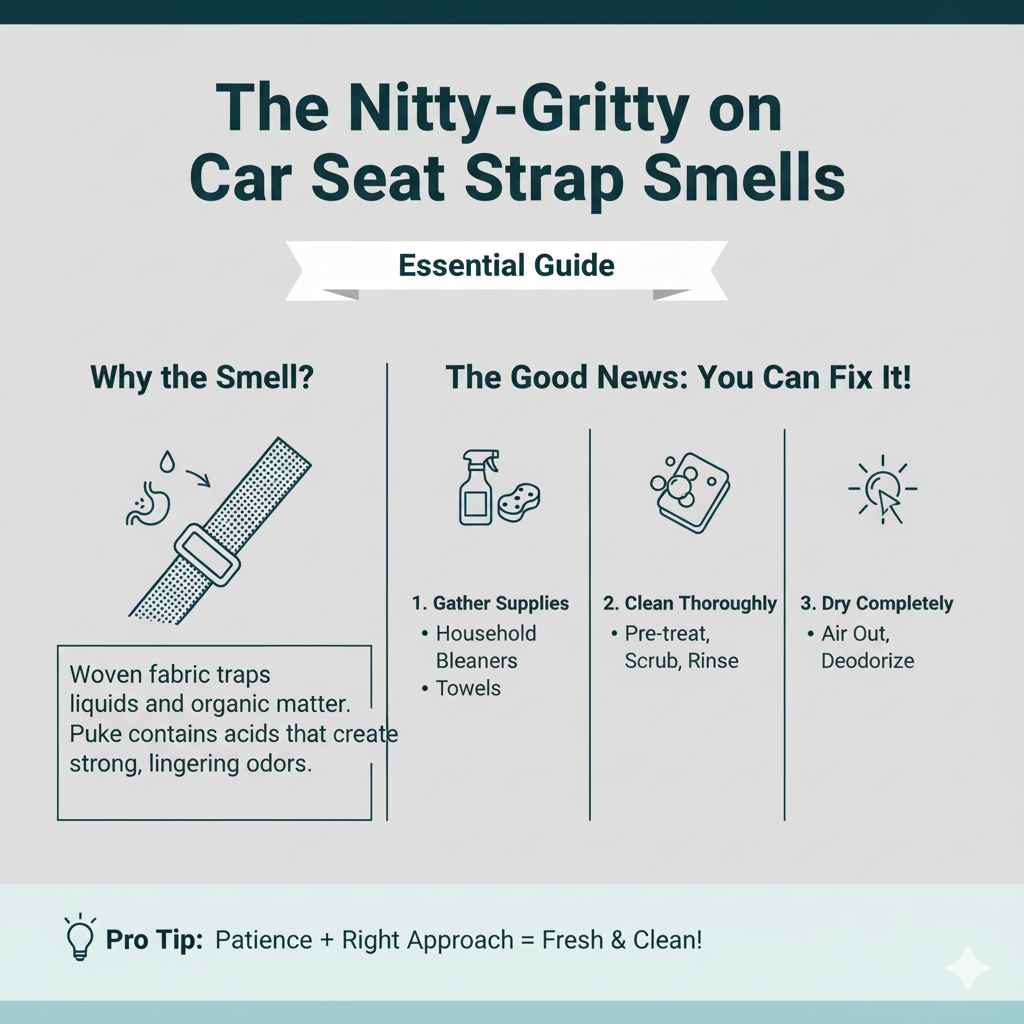 The Nitty-Gritty on Car Seat Strap Smells

Essential Guide

Why the Smell?

Woven fabric traps liquids and organic matter. Puke contains acids that create strong, lingering odors.

The Good News: You Can Fix It!

1. Gather Supplies
• Household Bleaners
• Towels

2. Clean Thoroughly
• Pre-treat, Scrub, Rinse

3. Dry Completely
• Air Out, Deodorize

Pro Tip: Patience + Right Approach = Fresh & Clean!