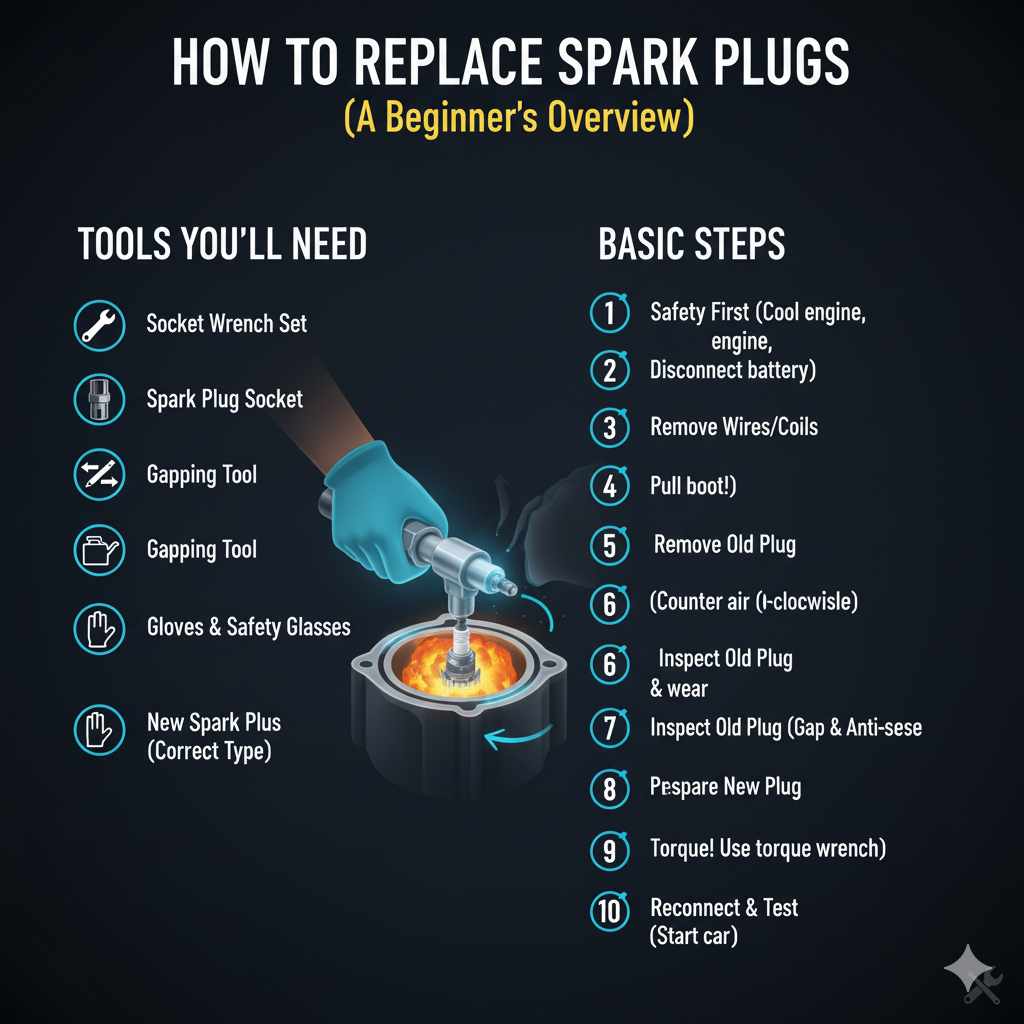 HOW TO REPLACE SPARK PLUGS
(A Beginner's Overview)

TOOLS YOU'LL NEED

Socket Wrench Set

Spark Plug Socket

Gapping Tool

Gapping Tool

Gloves & Safety Glasses

New Spark Plus (Correct Type)

BASIC STEPS

1 Safety First (Cool engine, engine,

2 Disconnect battery)

3 Remove Wires/Coils

4 Pull boot!)

5 Remove Old Plug

6 (Counter air (I-clocwisle)

6 Inspect Old Plug & wear

7 Inspect Old Plug (Gap & Anti-sese

8 Pespare New Plug

9 Torque! Use torque wrench)

10 Reconnect & Test (Start car)