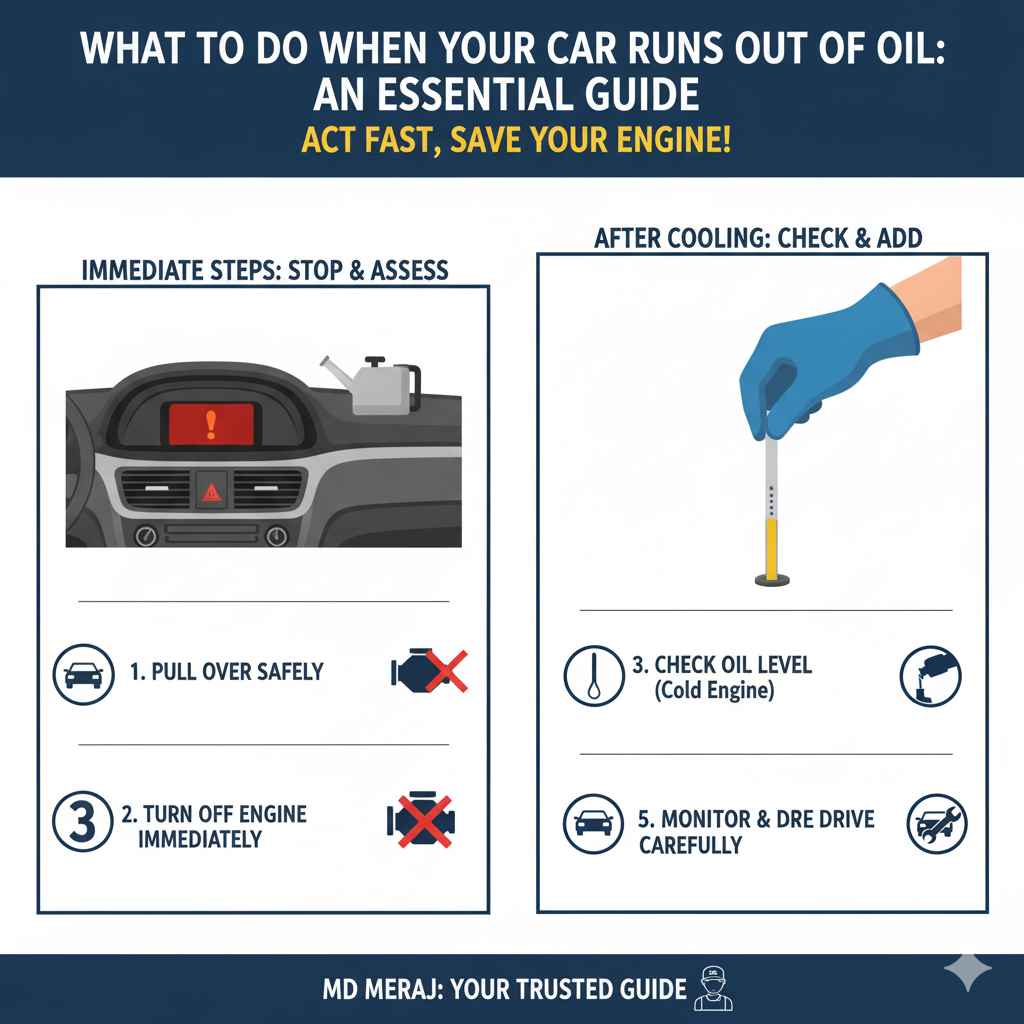 WHAT TO DO WHEN YOUR CAR RUNS OUT OF OIL: AN ESSENTIAL GUIDE
ACT FAST, SAVE YOUR ENGINE!

IMMEDIATE STEPS: STOP & ASSESS

1. PULL OVER SAFELY

3

2. TURN OFF ENGINE IMMEDIATELY

AFTER COOLING: CHECK & ADD

3. CHECK OIL LEVEL (Cold Engine)

5. MONITOR & DRE DRIVE CAREFULLY

MD MERAJ: YOUR TRUSTED GUIDE