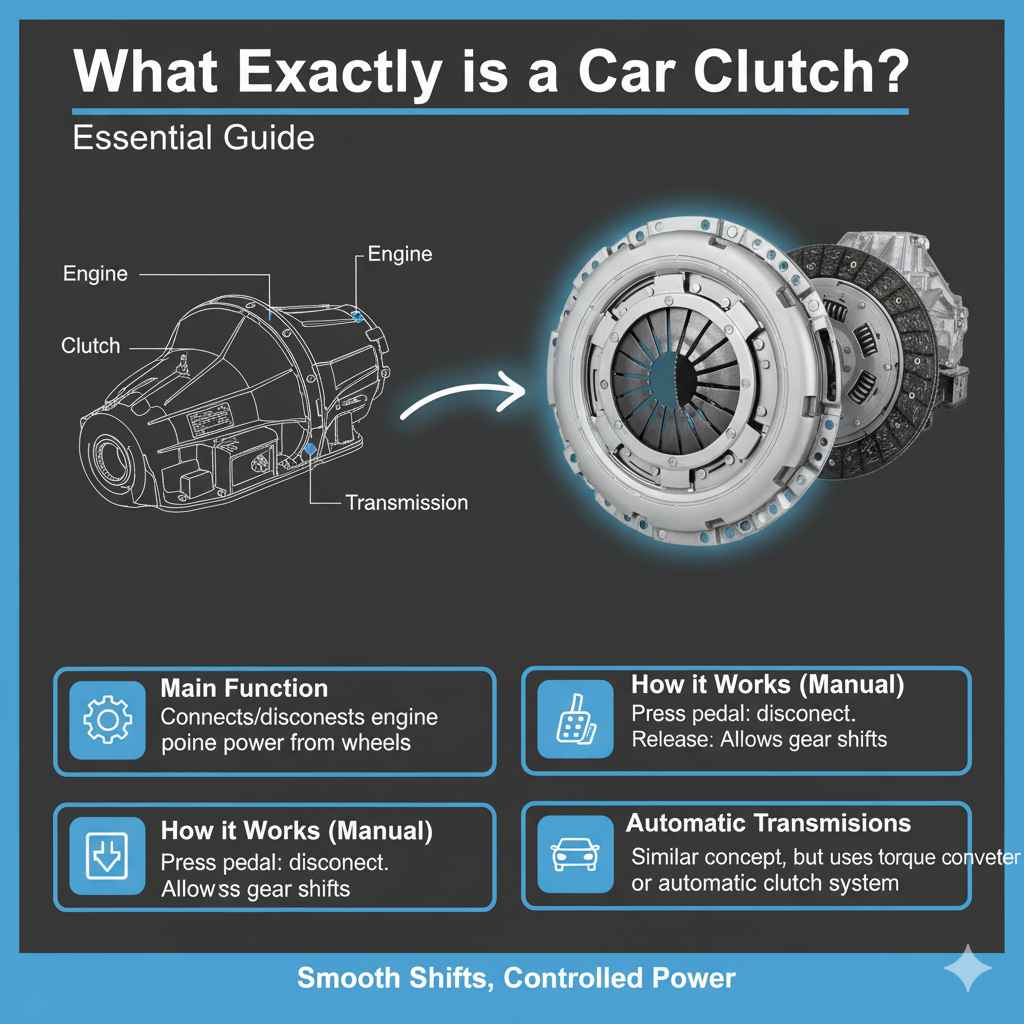 What Exactly is a Car Clutch?

Essential Guide

Engine

Engine

Clutch

Transmission

Main Function
Connects/disconests engine poine power from wheels

How it Works (Manual)
Press pedal: disconect.
Release: Allows gear shifts

How it Works (Manual)
Press pedal: disconect.
Allow ss gear shifts

Automatic Transmisions
Similar concept, but uses torque conveter or automatic clutch system

Smooth Shifts, Controlled Power