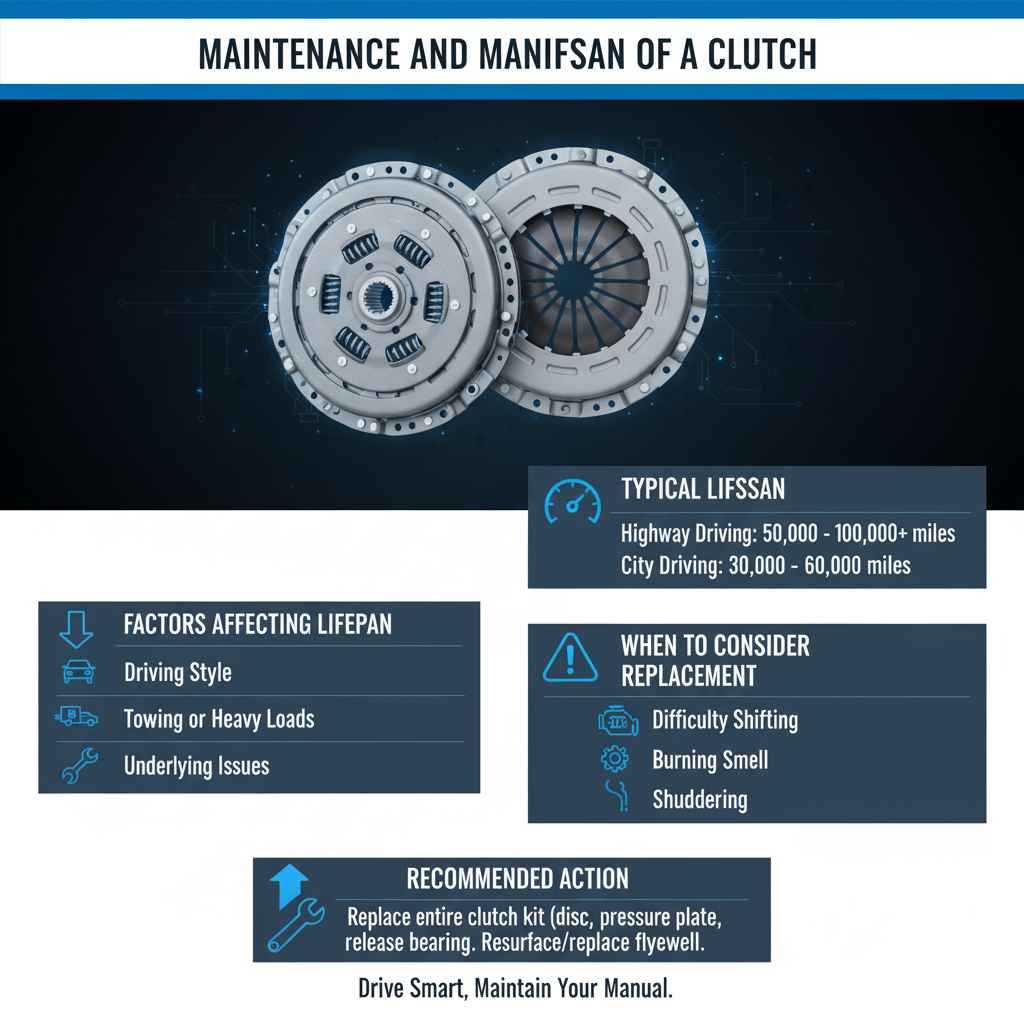 MAINTENANCE AND MANIFSAN OF A CLUTCH

TYPICAL LIFSSAN

Highway Driving: 50,000 - 100,000+ miles
City Driving: 30,000 - 60,000 miles

FACTORS AFFECTING LIFEPAN

Driving Style

Towing or Heavy Loads

Underlying Issues

WHEN TO CONSIDER REPLACEMENT

Difficulty Shifting

Burning Smell

Shuddering

RECOMMENDED ACTION

Replace entire clutch kit (disc, pressure plate, release bearing. Resurface/replace flyewell.

Drive Smart, Maintain Your Manual.