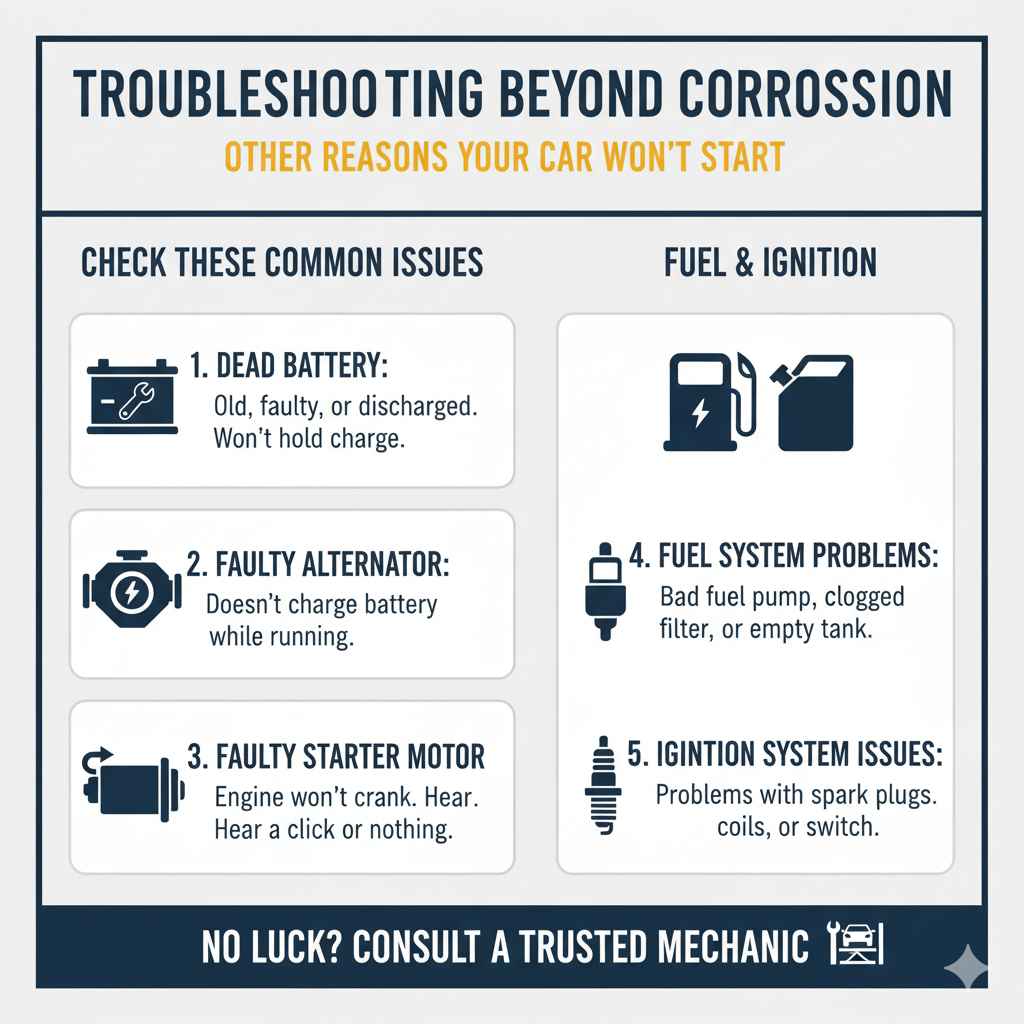 TROUBLESHOOTING BEYOND CORROSSION

OTHER REASONS YOUR CAR WON'T START

CHECK THESE COMMON ISSUES

1. DEAD BATTERY:
Old, faulty, or discharged. Won't hold charge.

2. FAULTY ALTERNATOR:
Doesn't charge battery while running.

3. FAULTY STARTER MOTOR
Engine won't crank. Hear. Hear a click or nothing.

FUEL & IGNITION

4. FUEL SYSTEM PROBLEMS:
Bad fuel pump, clogged filter, or empty tank.

5. IGINTION SYSTEM ISSUES:
Problems with spark plugs. coils, or switch.

NO LUCK? CONSULT A TRUSTED MECHANIC