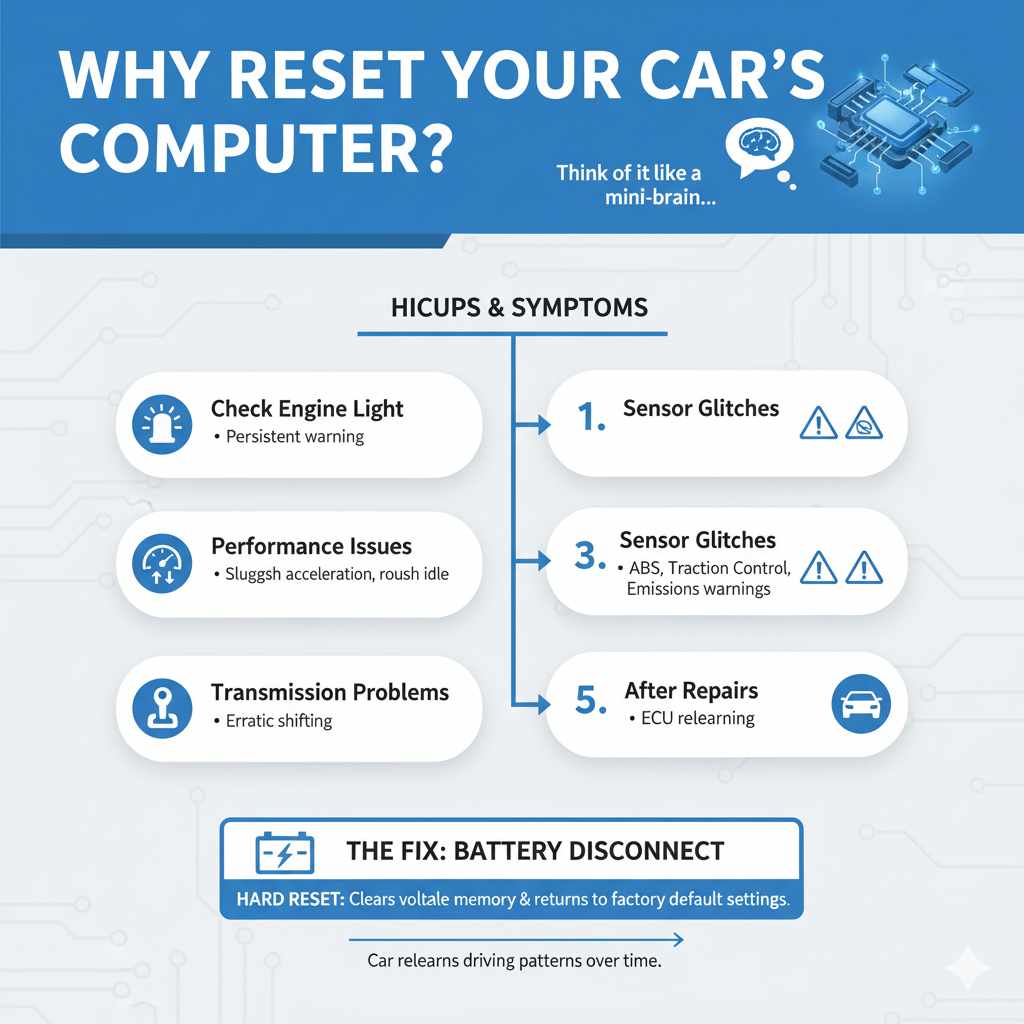 WHY RESET YOUR CAR'S COMPUTER?

Think of it like a mini-brain...

HICUPS & SYMPTOMS

Check Engine Light
• Persistent warning

Performance Issues
• Sluggsh acceleration, roush idle

Transmission Problems
• Erratic shifting

1. Sensor Glitches

3. Sensor Glitches
• ABS, Traction Control, Emissions warnings

5. After Repairs
• ECU relearning

THE FIX: BATTERY DISCONNECT

HARD RESET: Clears voltale memory & returns to factory default settings.

Car relearns driving patterns over time.