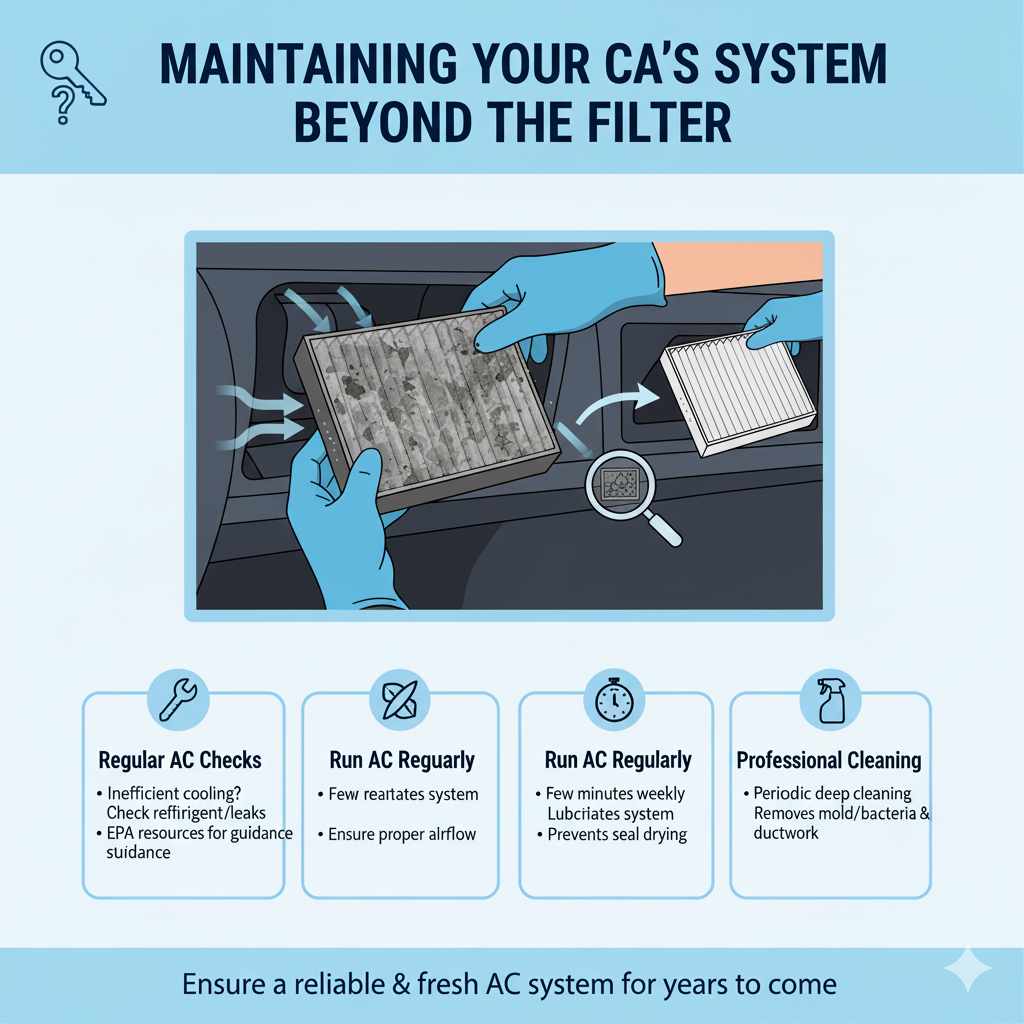 MAINTAINING YOUR CA'S SYSTEM BEYOND THE FILTER

Regular AC Checks
• Inefficient cooling? Check reffirigent/leaks
• EPA resources for guidance suidance

Run AC Reguarly
• Few reartates system
• Ensure proper alrflow

Run AC Regularly
• Few minutes weekly Lubcriates system
• Prevents seal drying

Professional Cleaning
• Periodic deep cleaning Removes mold/bacteria & ductwork

Ensure a reliable & fresh AC system for years to come