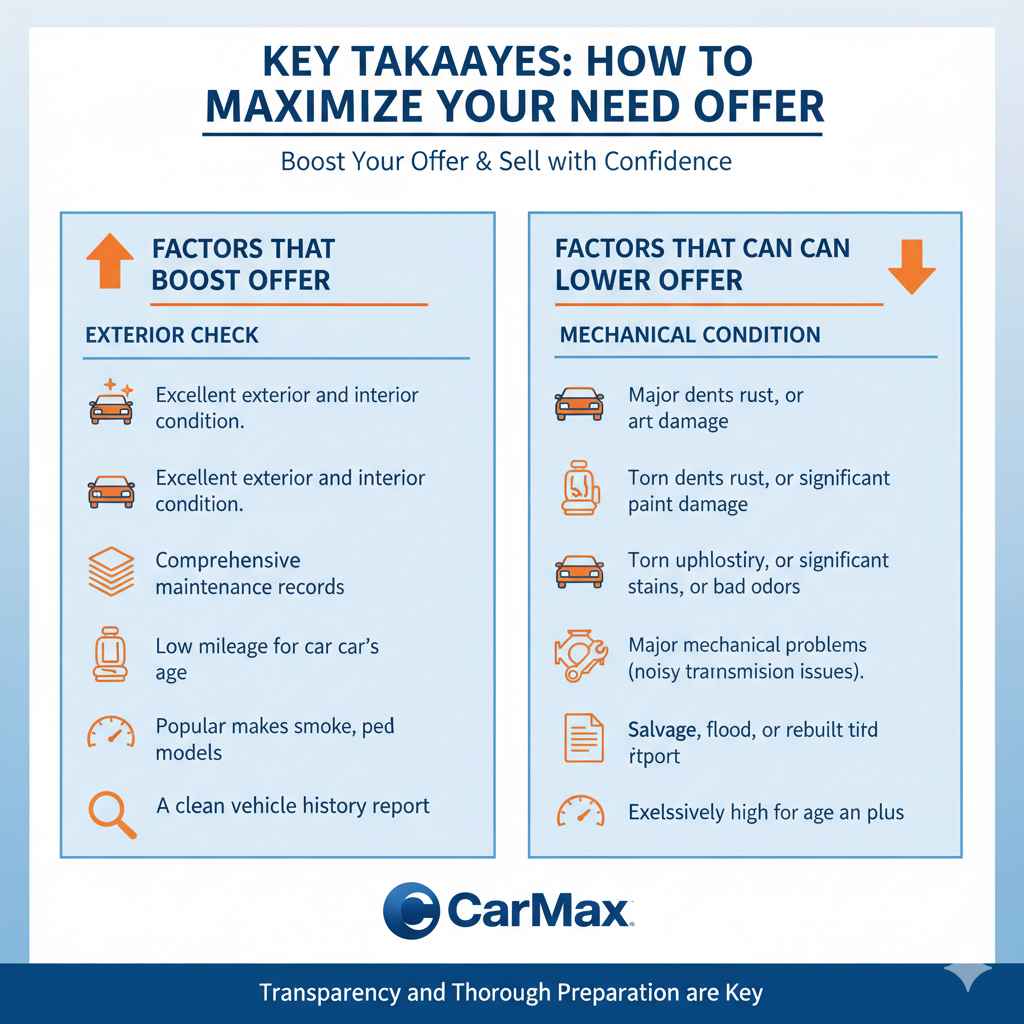 KEY TAKAAYES: HOW TO MAXIMIZE YOUR NEED OFFER

Boost Your Offer & Sell with Confidence

FACTORS THAT BOOST OFFER

EXTERIOR CHECK

Excellent exterior and interior condition.

Excellent exterior and interior condition.

Comprehensive maintenance records

Low mileage for car car's age

Popular makes smoke, ped models

A clean vehicle history report

FACTORS THAT CAN CAN LOWER OFFER

MECHANICAL CONDITION

Major dents rust, or art damage

Torn dents rust, or significant paint damage

Torn uphlostiry, or significant stains, or bad odors

Major mechanical problems (noisy trarnsmision issues).

Salvage, flood, or rebuilt titd rtport

Exelssively high for age an plus

CarMax

Transparency and Thorough Preparation are Key