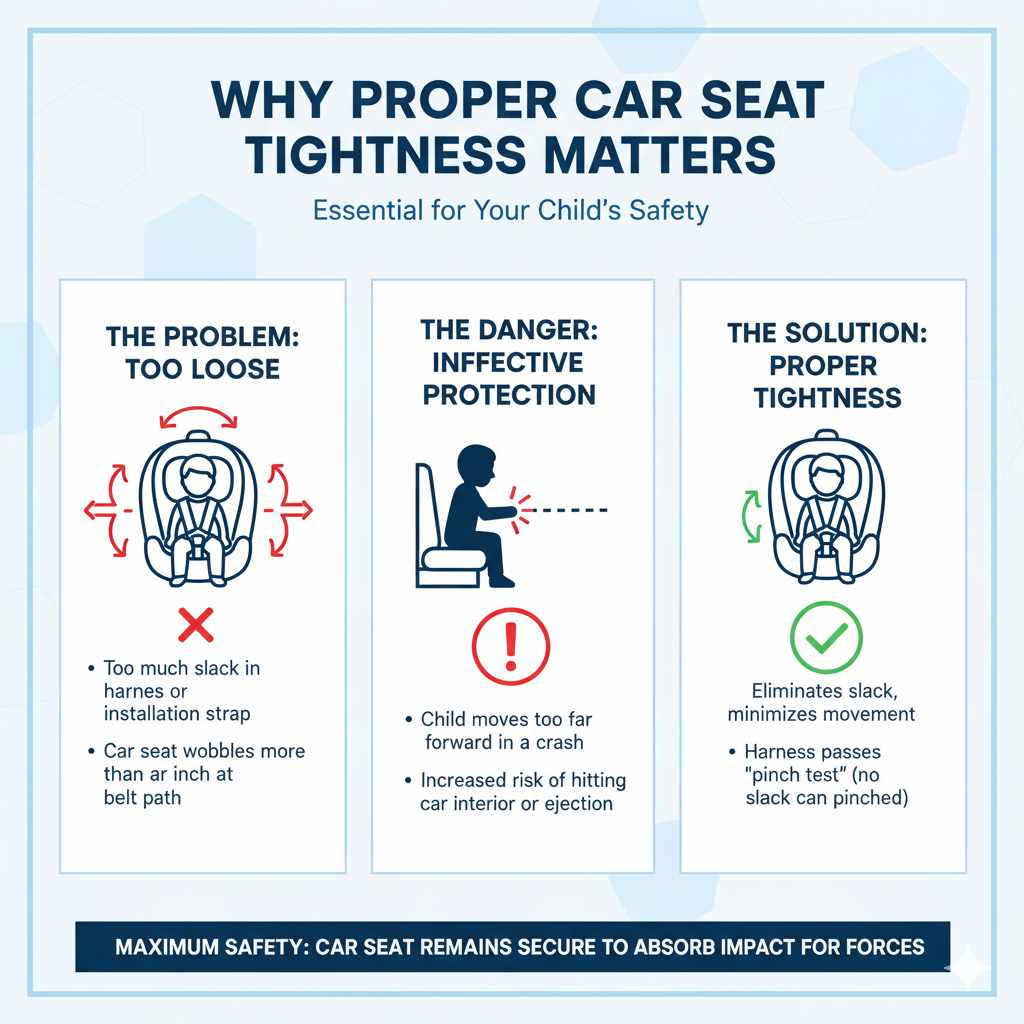 WHY PROPER CAR SEAT TIGHTNESS MATTERS

Essential for Your Child's Safety

THE PROBLEM: TOO LOOSE

• Too much slack in harnes or installation strap

• Car seat wobbles more than ar inch at belt path

THE DANGER: INFFECTIVE PROTECTION

• Child moves too far forward in a crash

• Increased risk of hitting car interior or ejection

THE SOLUTION: PROPER TIGHTNESS

Eliminates slack, minimizes movement

• Harness passes "pinch test" (no slack can pinched)

MAXIMUM SAFETY: CAR SEAT REMAINS SECURE TO ABSORB IMPACT FOR FORCES