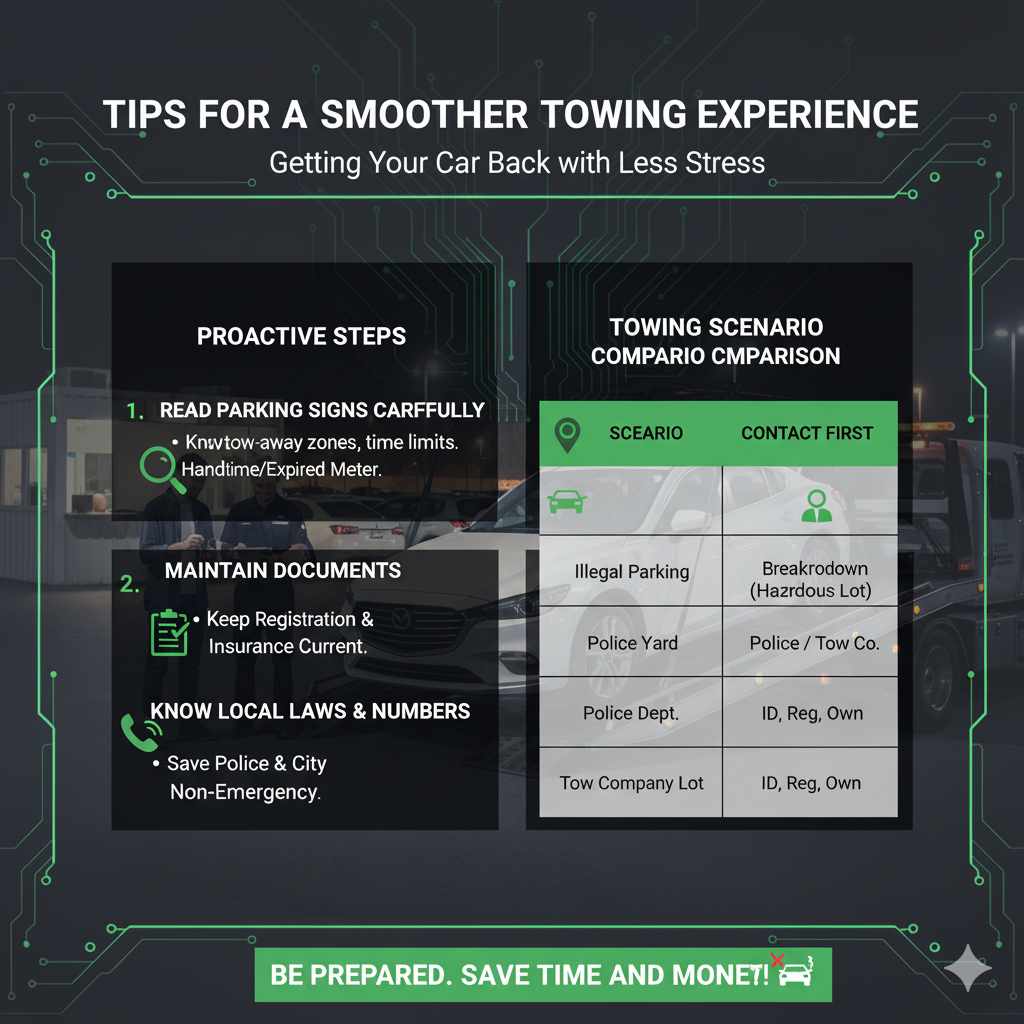 TIPS FOR A SMOOTHER TOWING EXPERIENCE
Getting Your Car Back with Less Stress

PROACTIVE STEPS

1. READ PARKING SIGNS CARFFULLY
• Knwtow-away zones, time limits. Handtime/Expired Meter.

2. MAINTAIN DOCUMENTS
• Keep Registration & Insurance Current.

KNOW LOCAL LAWS & NUMBERS
• Save Police & City Non-Emergency.

TOWING SCENARIO COMPARIO CMPARISON

| SCEARIO | CONTACT FIRST |
|---|---|
| | |
| Illegal Parking | Breakrodown (Hazrdous Lot) |
| Police Yard | Police / Tow Co. |
| Police Dept. | ID, Reg, Own |
| Tow Company Lot | ID, Reg, Own |

BE PREPARED. SAVE TIME AND MONET!